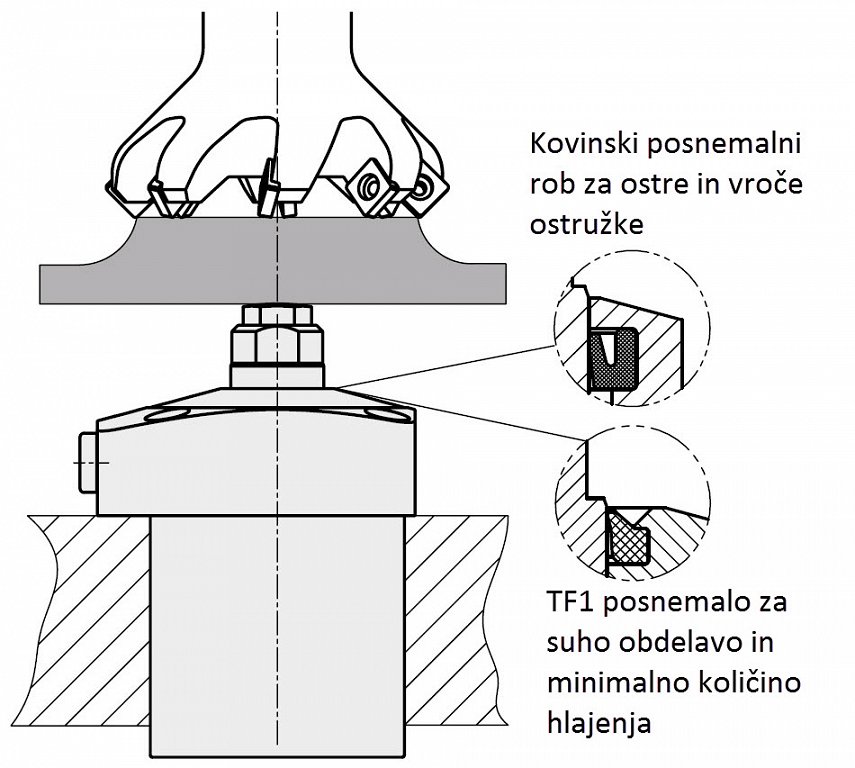 Kovinski posnemalni rob za ostre in vroče ostružke

TF1 posnemalo za suho obdelavo in minimalno količino hlajenja