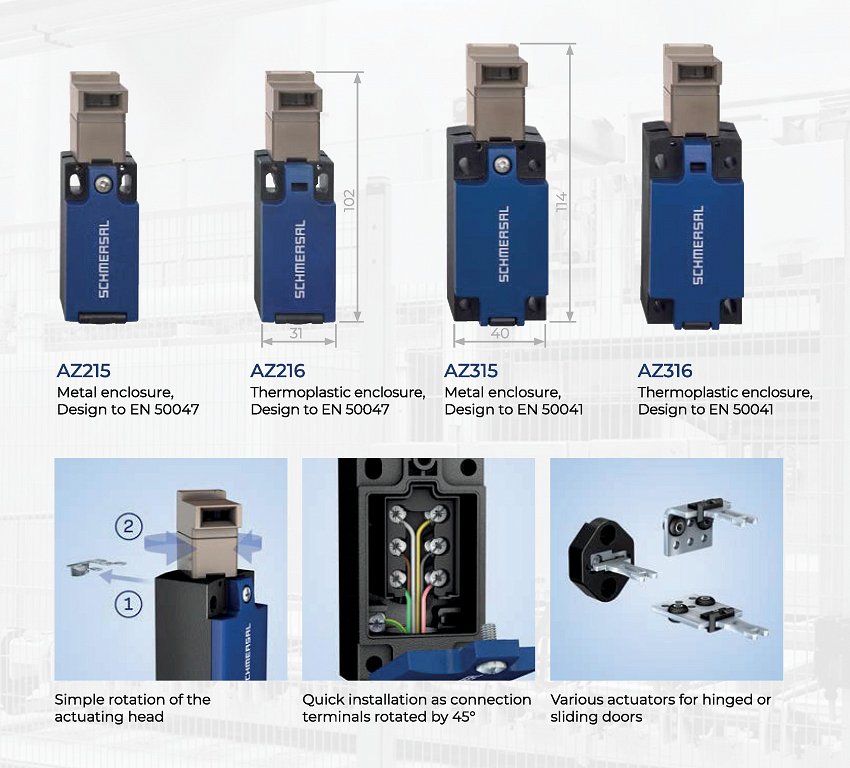 SCHMERSAL

SCHMERSAL

102

31

SCHMERSAL

114

40

SCHMERSAL

AZ215
Metal enclosure, Design to EN 50047

AZ216
Thermoplastic enclosure, Design to EN 50047

AZ315
Metal enclosure, Design to EN 50041

AZ316
Thermoplastic enclosure, Design to EN 50041

2

1

SCHMERSAL

Simple rotation of the actuating head

Quick installation as connection terminals rotated by 45°

Various actuators for hinged or sliding doors